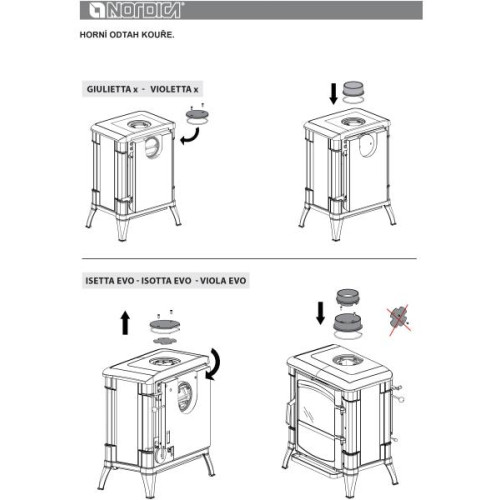 NORDICA

HORNÍ ODTAH KOUŘE.

GIULIETTA x - VIOLETTA x

ISETTA EVO - ISOTTA EVO - VIOLA EVO